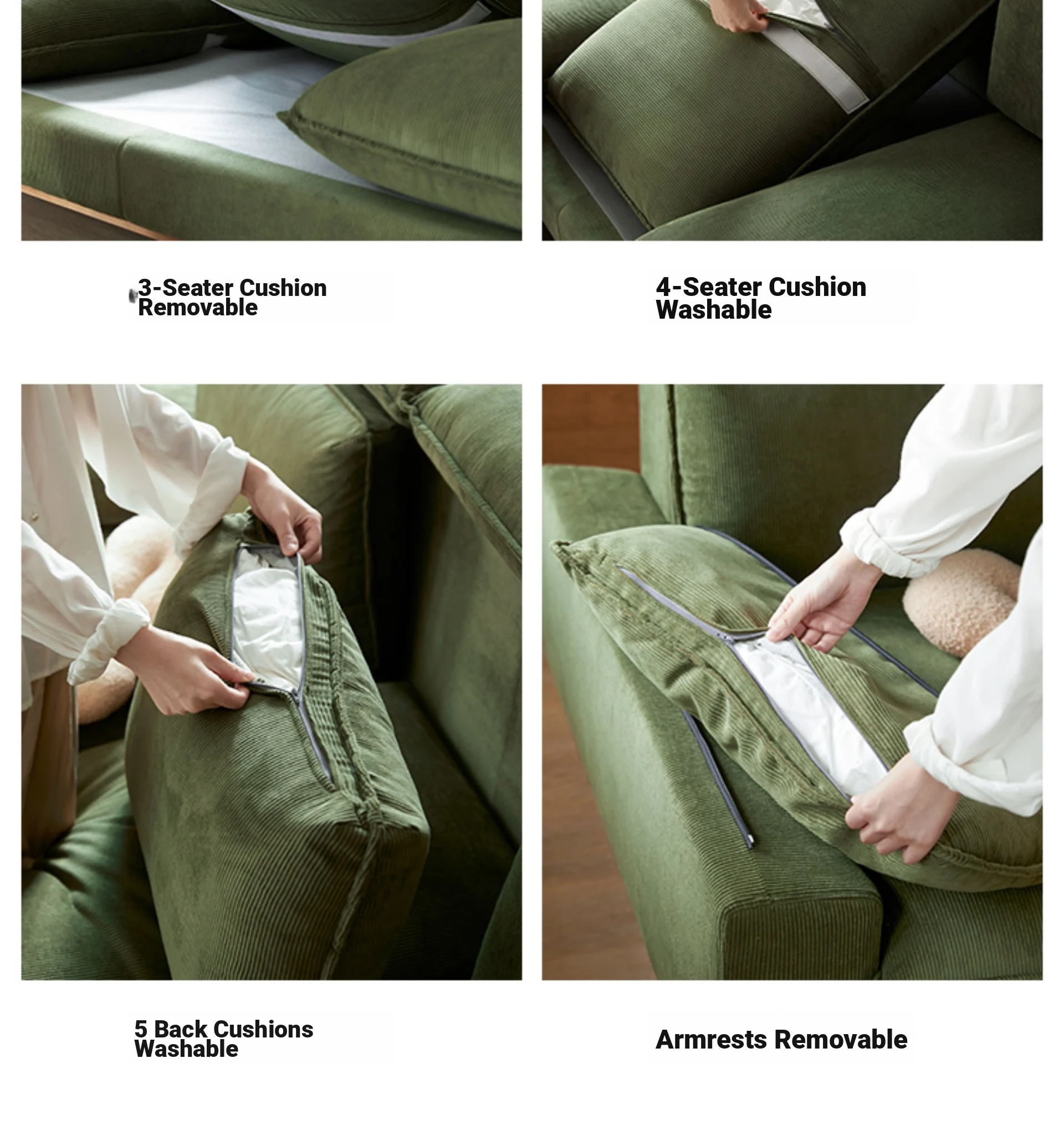 3-Seater Cushion Removable

4-Seater Cushion Washable

5 Back Cushions Washable

Armrests Removable